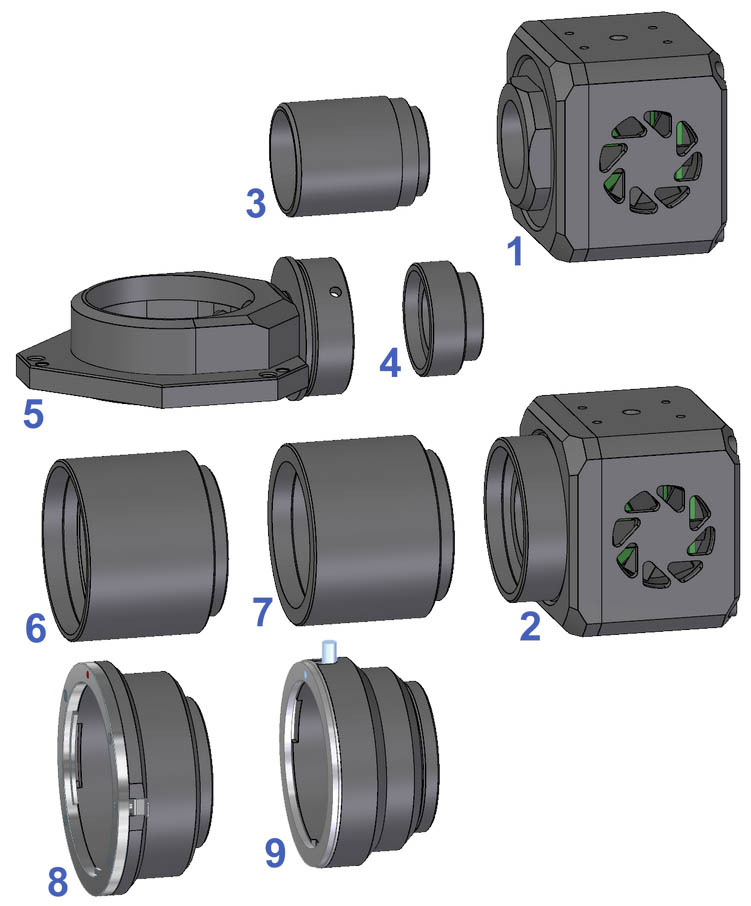 3
1
5
4
6
7
2
8
9