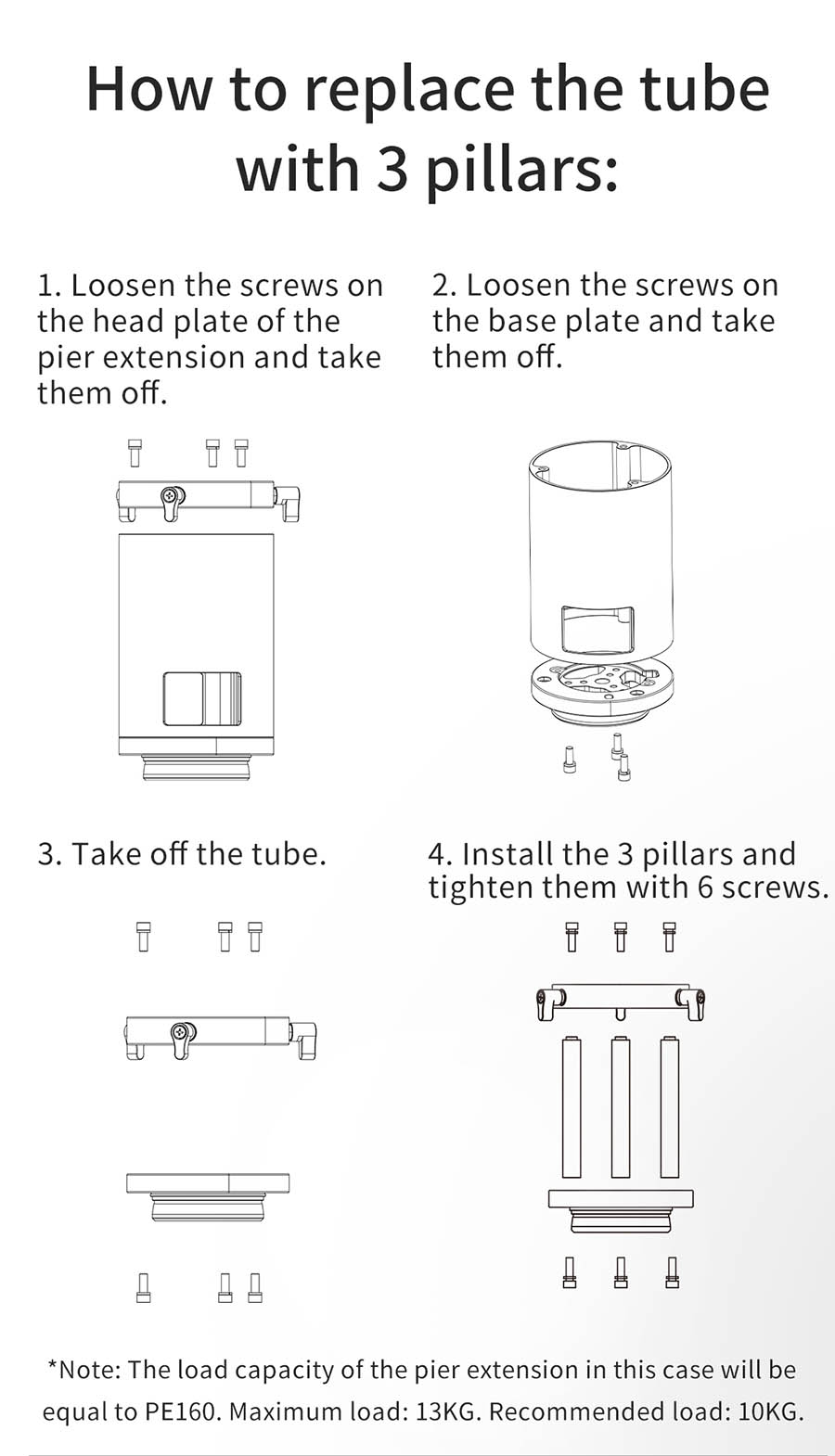 How to replace the tube with 3 pillars:

1. Loosen the screws on the head plate of the pier extension and take them off.

2. Loosen the screws on the base plate and take them off.

3. Take off the tube.

4. Install the 3 pillars and tighten them with 6 screws.

*Note: The load capacity of the pier extension in this case will be equal to PE160. Maximum load: 13KG. Recommended load: 10KG.